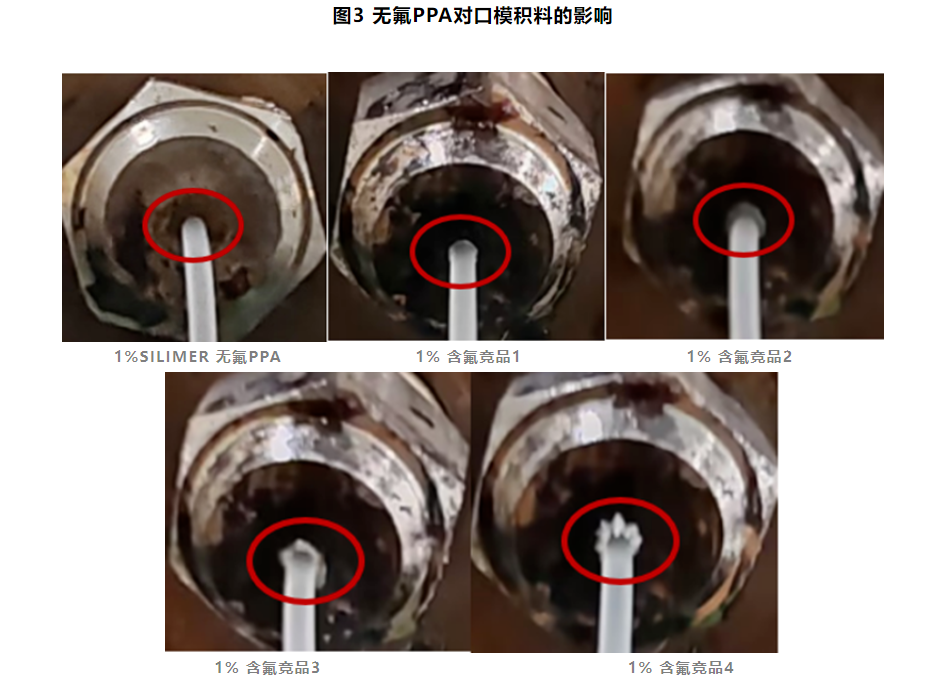 图3 无氟PPA对口模积料的影响

1%SILIMER 无氟PPA

1% 含氟竞品1

1% 含氟竞品2

1% 含氟竞品3

1% 含氟竞品4