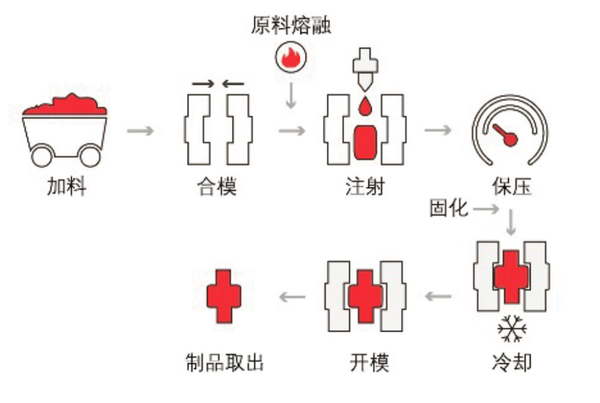 原料熔融

加料

合模

注射

保压

固化

冷却

开模

制品取出